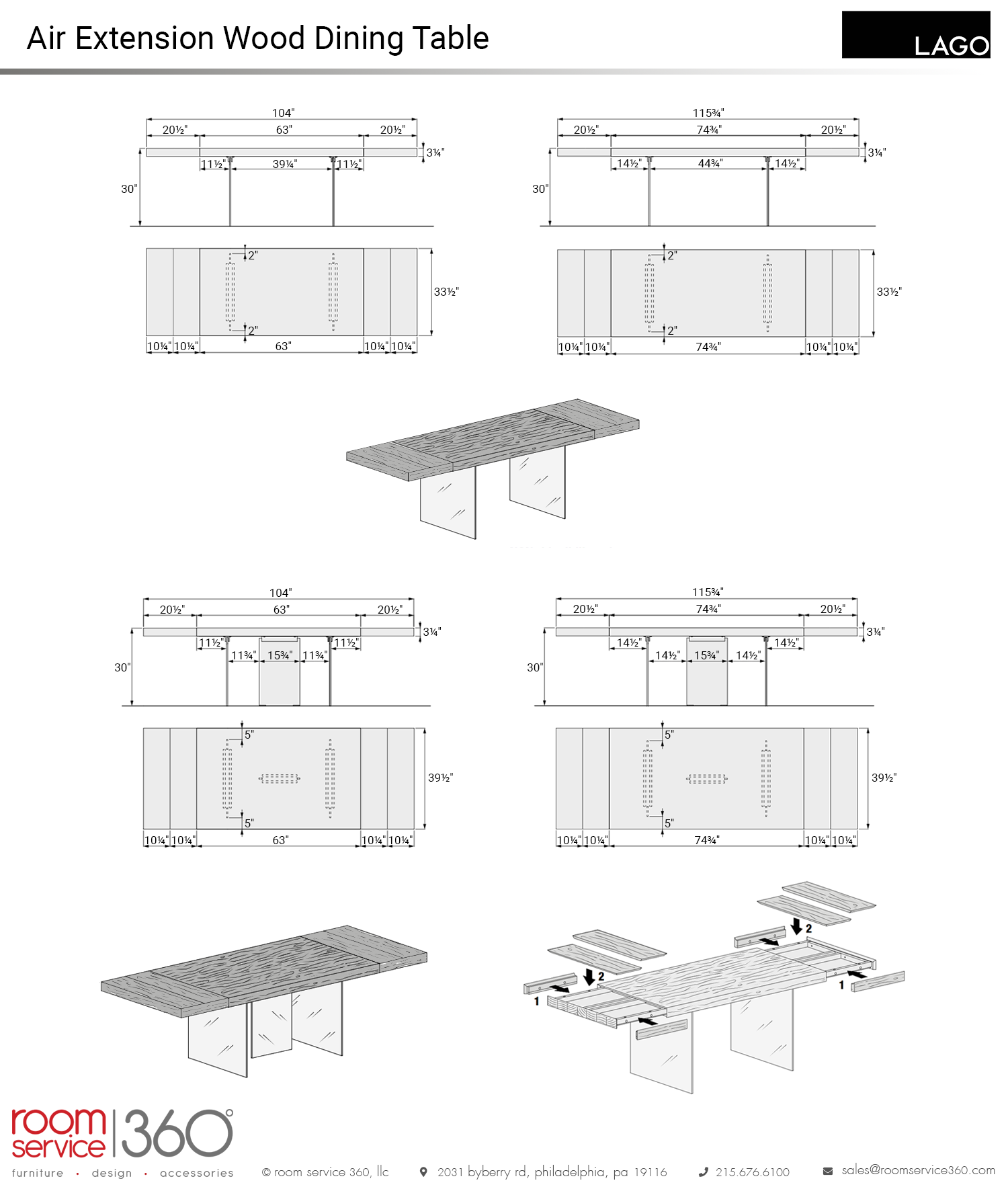 Air Extension Wood Dining Table

LAGO

104"
20½" 63" 20½"
3¼"
11½" 39¼" 11½"
30"
2"
33½"
2"
10¼" 10¼" 63" 10¼" 10¼"

115¾"
20½" 74¾" 20½"
3¼"
14½" 44¾" 14½"
30"
2"
33½"
2"
10¼" 10¼" 74¾" 10¼" 10¼"

104"
20½" 63" 20½"
3¼"
11½" 11½"
11¾" 15¾" 11¾"
30"
5"
39½"
5"
10¼" 10¼" 63" 10¼" 10¼"

115¾"
20½" 74¾" 20½"
3¼"
14½" 14½"
14½" 15¾" 14½"
30"
5"
39½"
5"
10¼" 10¼" 74¾" 10¼" 10¼"

2
2
1
1

room service 360°
furniture · design · accessories

© room service 360, llc
2031 byberry rd, philadelphia, pa 19116
215.676.6100
sales@roomservice360.com