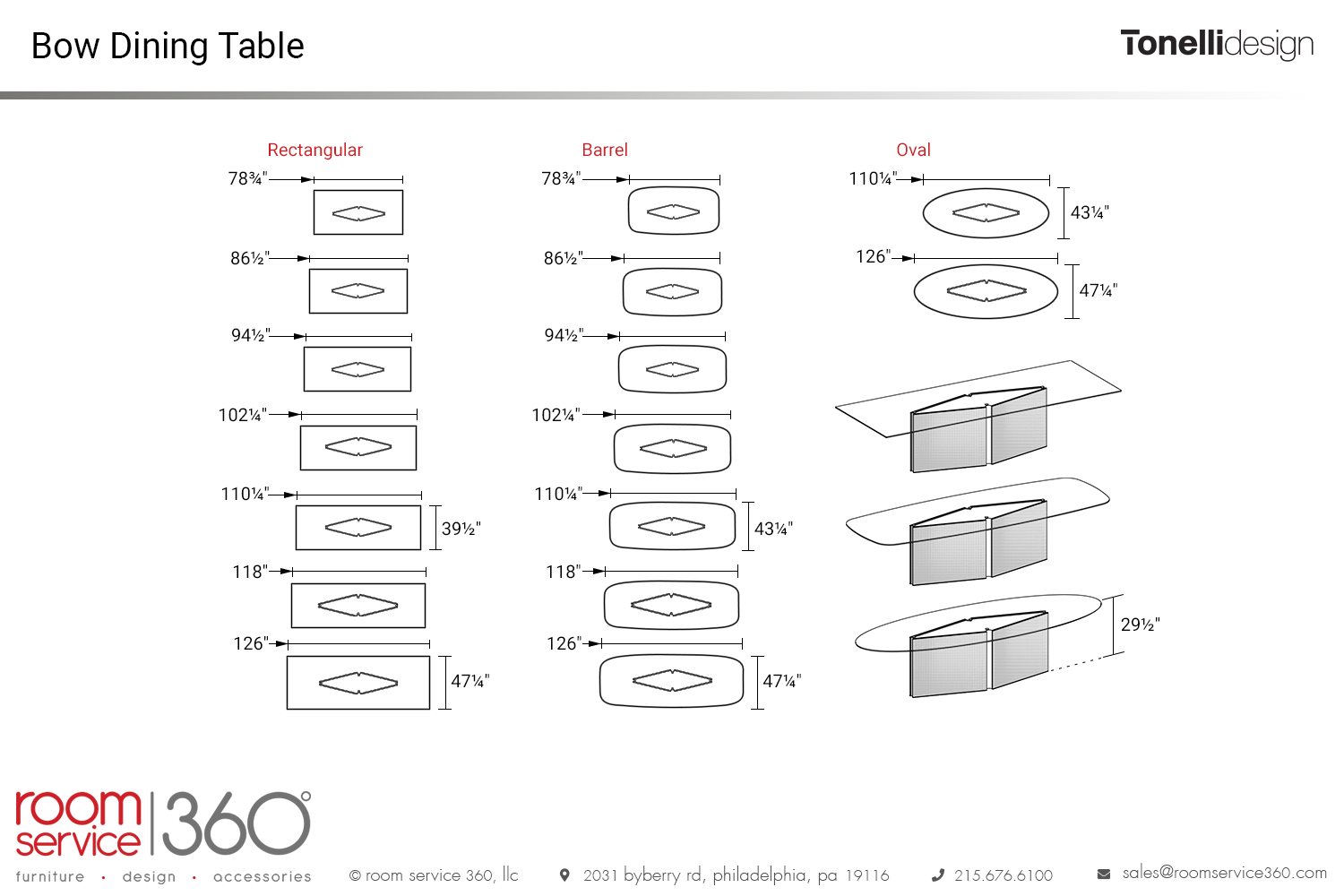 Bow Dining Table

Tonellidesign

Rectangular

78¾"

86½"

94½"

102¼"

110¼"

39½"

118"

126"

47¼"

Barrel

78¾"

86½"

94½"

102¼"

110¼"

43¼"

118"

126"

47¼"

Oval

110¼"

43¼"

126"

47¼"

29½"

room service 360°

furniture • design • accessories

© room service 360, llc

2031 byberry rd, philadelphia, pa 19116

215.676.6100

sales@roomservice360.com