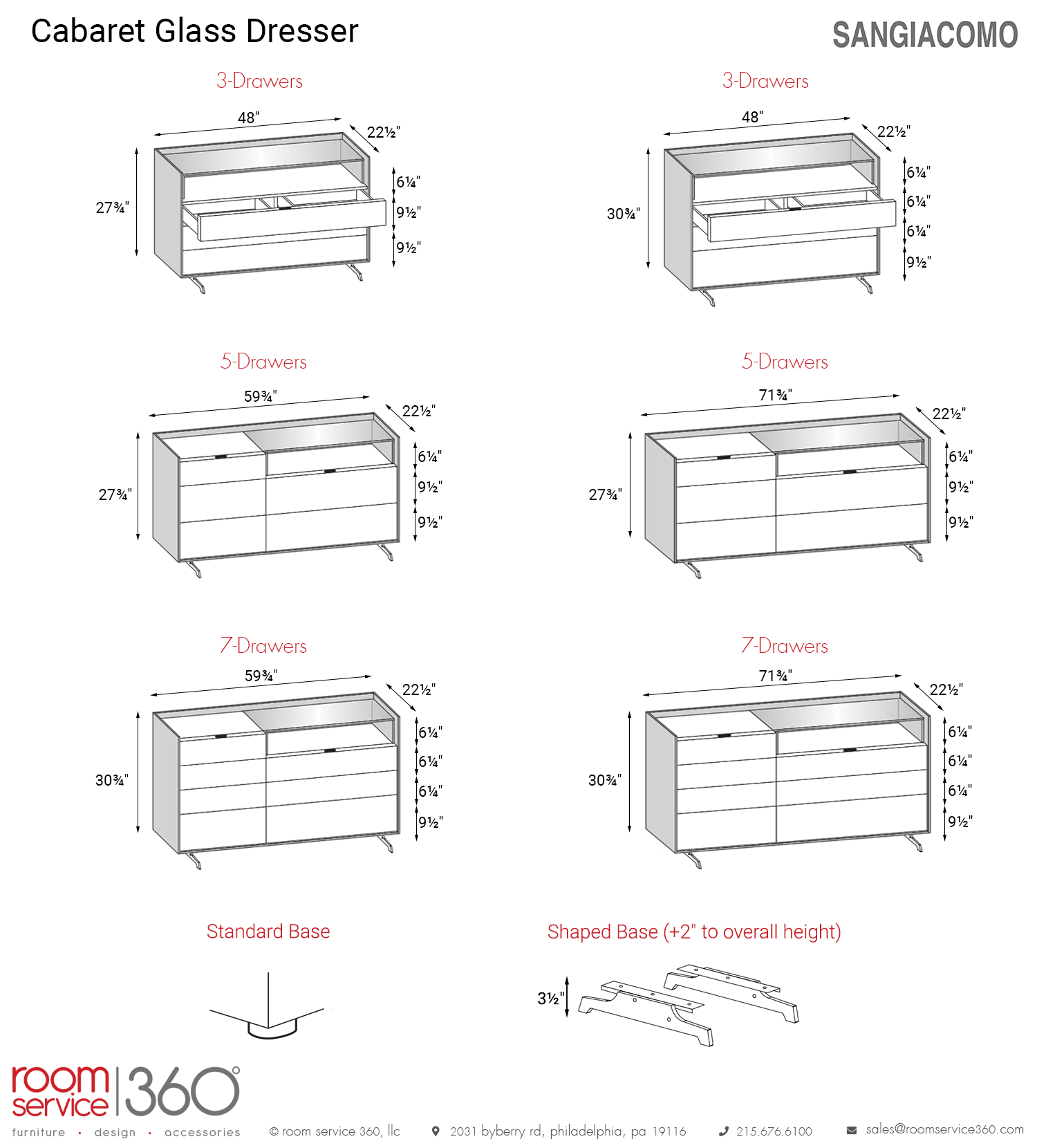 Cabaret Glass Dresser

SANGIACOMO

3-Drawers

48"
22½"
27¾"
6¼"
9½"
9½"

3-Drawers

48"
22½"
30¾"
6¼"
6¼"
6¼"
9½"

5-Drawers

59¾"
22½"
27¾"
6¼"
9½"
9½"

5-Drawers

71¾"
22½"
27¾"
6¼"
9½"
9½"

7-Drawers

59¾"
22½"
30¾"
6¼"
6¼"
6¼"
9½"

7-Drawers

71¾"
22½"
30¾"
6¼"
6¼"
6¼"
9½"

Standard Base

Shaped Base (+2" to overall height)

3½"

room service 360°

furniture · design · accessories

© room service 360, llc

2031 byberry rd, philadelphia, pa 19116

215.676.6100

sales@roomservice360.com