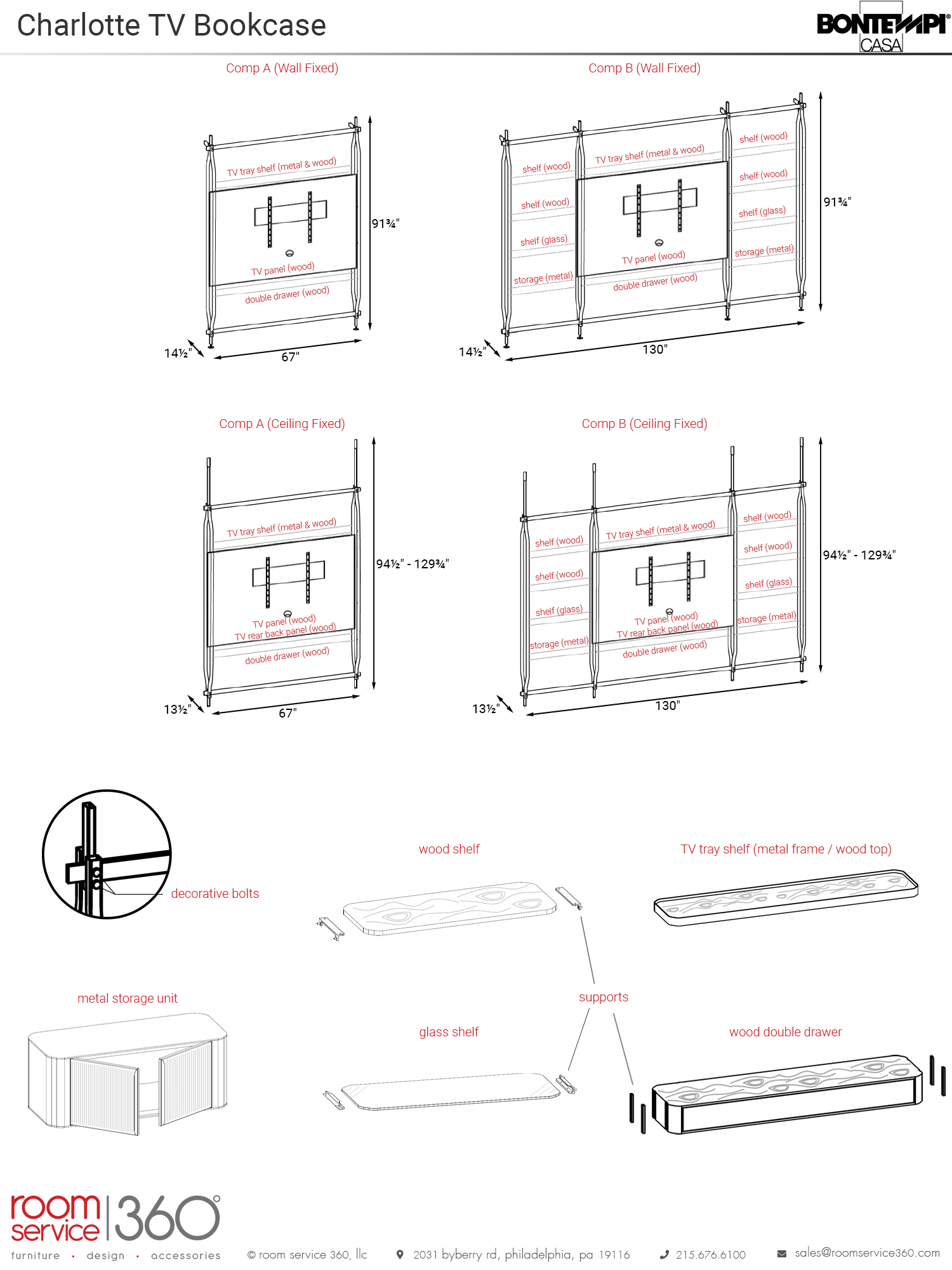 Charlotte TV Bookcase

BONTEMPI CASA

Comp A (Wall Fixed)

TV tray shelf (metal & wood)
TV panel (wood)
double drawer (wood)
91¾"
14½"
67"

Comp B (Wall Fixed)

shelf (wood)
shelf (wood)
shelf (glass)
storage (metal)
TV tray shelf (metal & wood)
TV panel (wood)
double drawer (wood)
shelf (wood)
shelf (wood)
shelf (glass)
storage (metal)
91¾"
14½"
130"

Comp A (Ceiling Fixed)

TV tray shelf (metal & wood)
TV panel (wood)
TV rear back panel (wood)
double drawer (wood)
94½" - 129¾"
13½"
67"

Comp B (Ceiling Fixed)

shelf (wood)
shelf (wood)
shelf (glass)
storage (metal)
TV tray shelf (metal & wood)
TV panel (wood)
TV rear back panel (wood)
double drawer (wood)
shelf (wood)
shelf (wood)
shelf (glass)
storage (metal)
94½" - 129¾"
13½"
130"

decorative bolts

wood shelf

TV tray shelf (metal frame / wood top)

metal storage unit

supports

glass shelf

wood double drawer

room service 360°
furniture · design · accessories

© room service 360, llc 2031 byberry rd, philadelphia, pa 19116 215.676.6100 sales@roomservice360.com