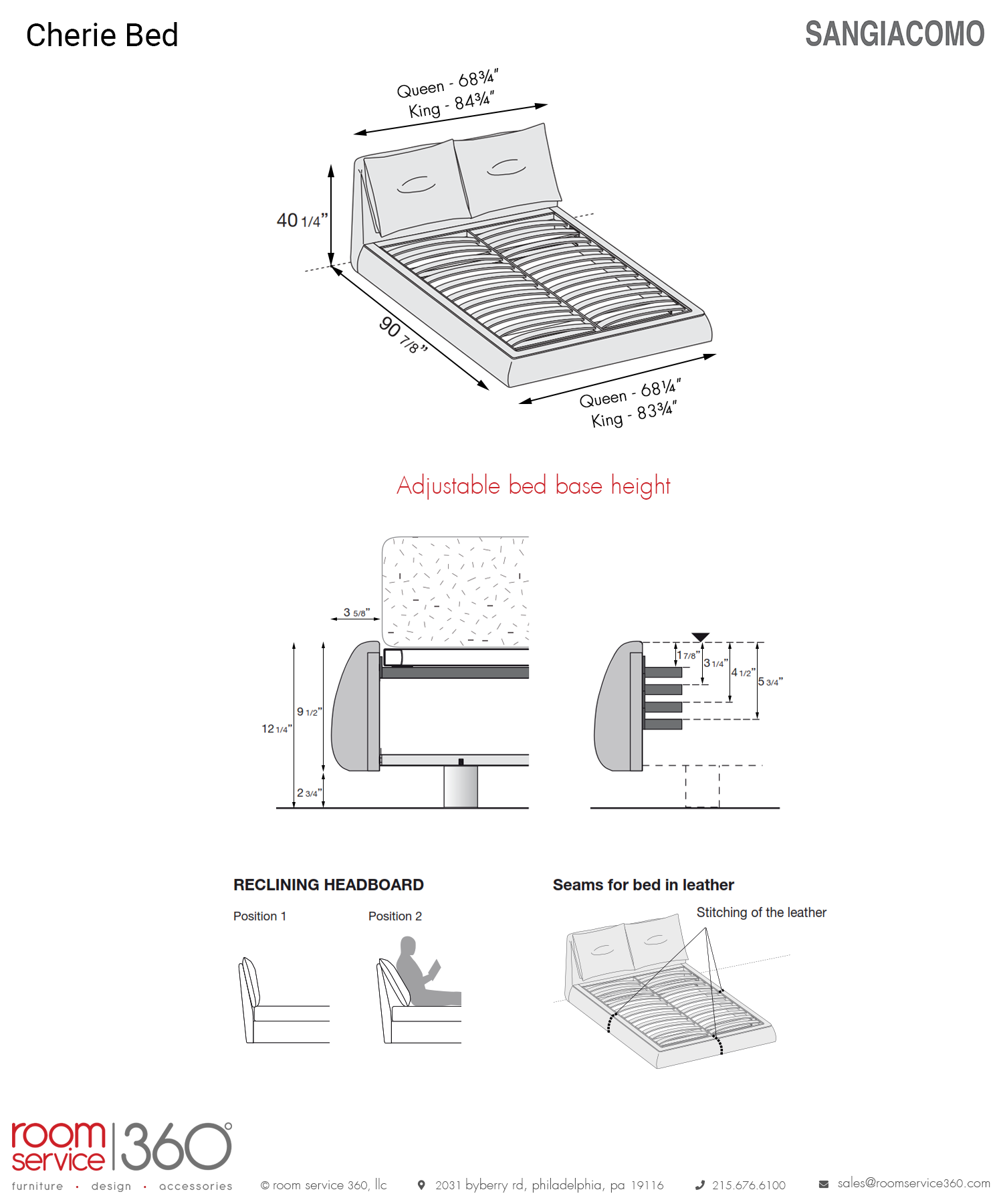 Cherie Bed

SANGIACOMO

Queen - 68¾"
King - 84¾"

40 1/4"

90 7/8"

Queen - 68¼"
King - 83¾"

Adjustable bed base height

3 5/8"

12 1/4"

9 1/2"

2 3/4"

1 7/8"

3 1/4"

4 1/2"

5 3/4"

RECLINING HEADBOARD

Position 1

Position 2

Seams for bed in leather

Stitching of the leather

room service 360°
furniture · design · accessories

© room service 360, llc

2031 byberry rd, philadelphia, pa 19116

215.676.6100

sales@roomservice360.com