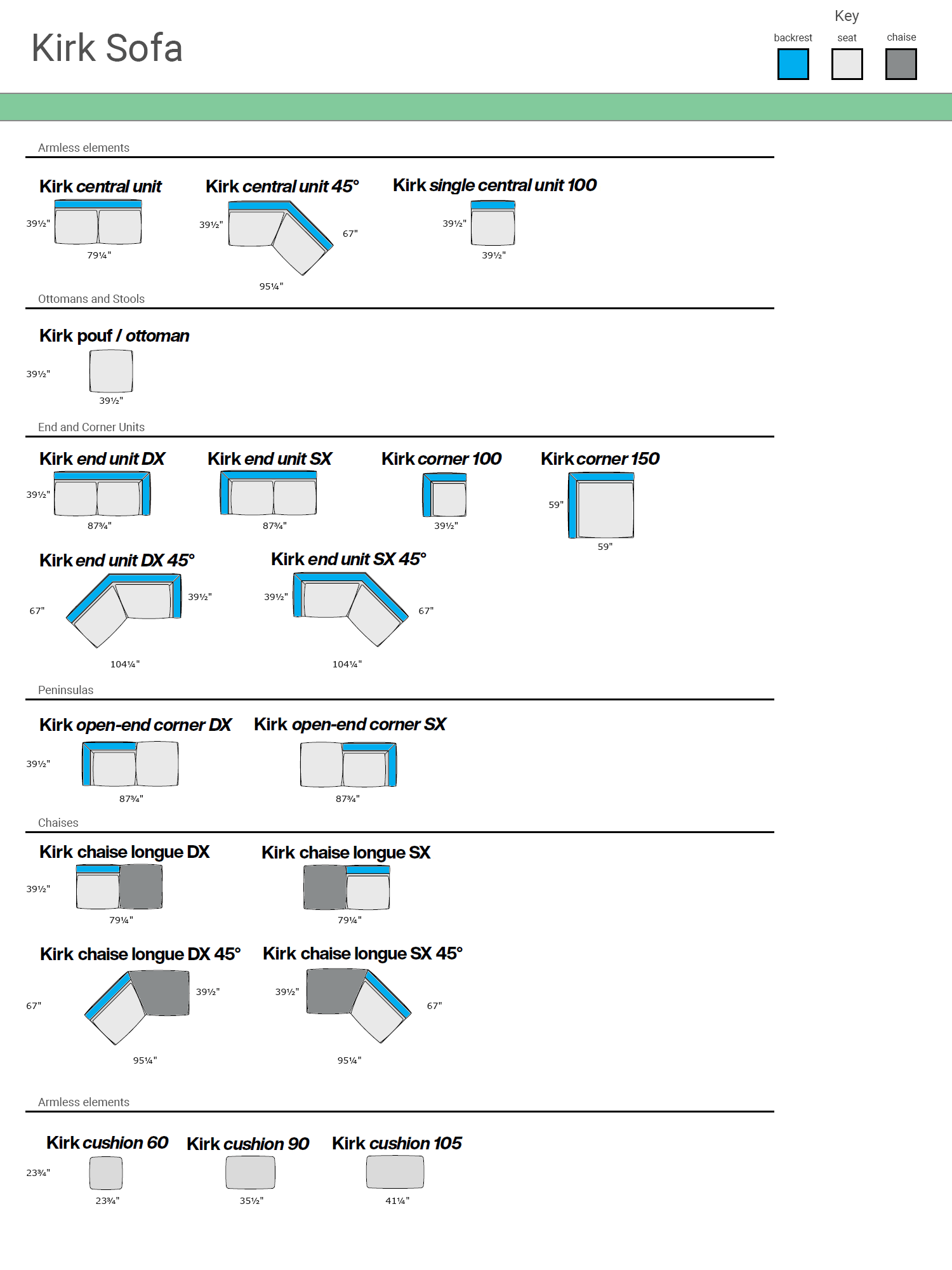 Kirk Sofa

Key
backrest seat chaise

Armless elements

Kirk central unit
39½"
79¼"

Kirk central unit 45°
39½"
67"
95¼"

Kirk single central unit 100
39½"
39½"

Ottomans and Stools

Kirk pouf / ottoman
39½"
39½"

End and Corner Units

Kirk end unit DX
39½"
87¾"

Kirk end unit SX
87¾"

Kirk corner 100
39½"

Kirk corner 150
59"
59"

Kirk end unit DX 45°
67"
39½"
104¼"

Kirk end unit SX 45°
39½"
67"
104¼"

Peninsulas

Kirk open-end corner DX
39½"
87¾"

Kirk open-end corner SX
87¾"

Chaises

Kirk chaise longue DX
39½"
79¼"

Kirk chaise longue SX
79¼"

Kirk chaise longue DX 45°
67"
39½"
95¼"

Kirk chaise longue SX 45°
39½"
67"
95¼"

Armless elements

Kirk cushion 60
23¾"
23¾"

Kirk cushion 90
35½"

Kirk cushion 105
41¼"