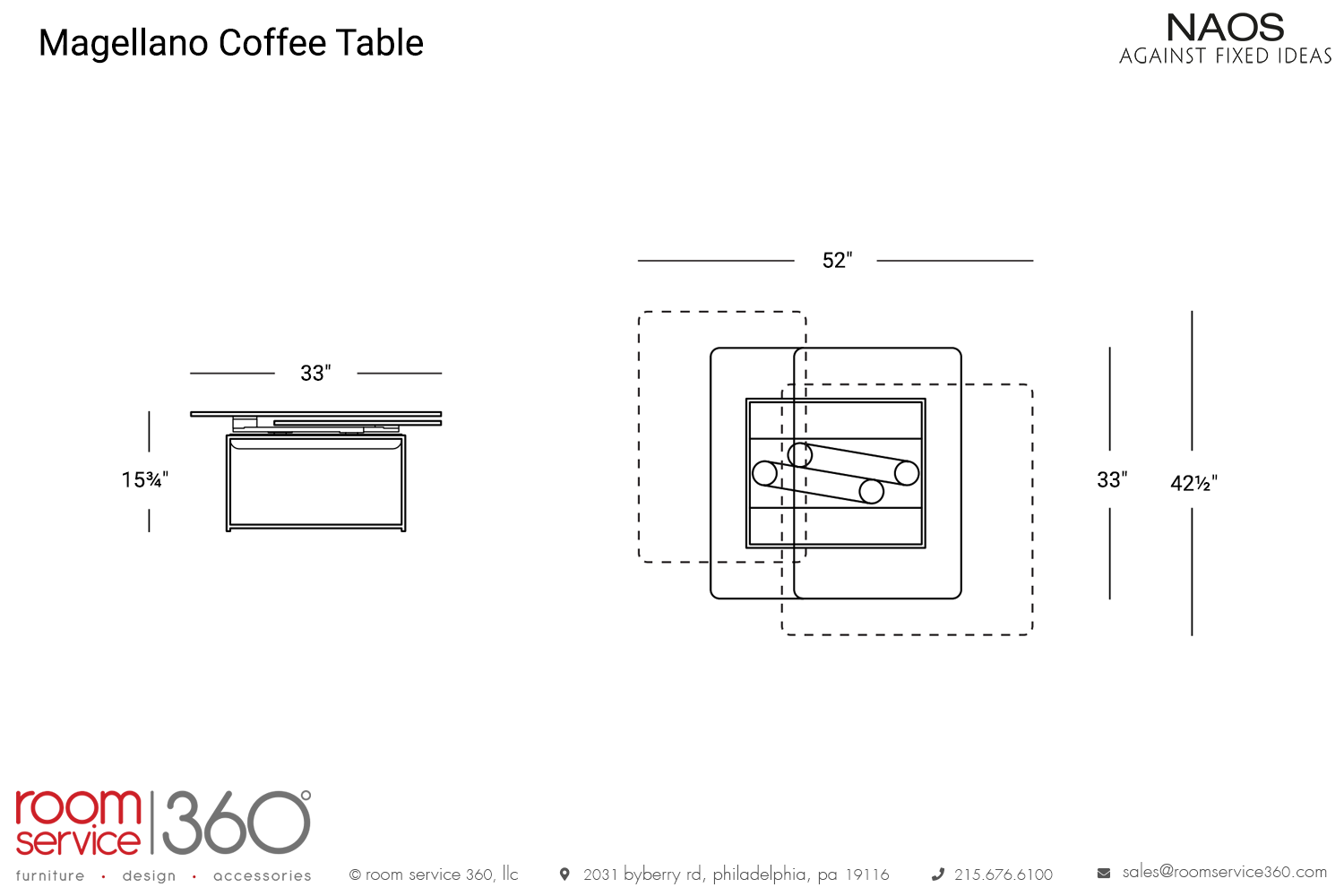 Magellano Coffee Table

NAOS
AGAINST FIXED IDEAS

33"

15¾"

52"

33"

42½"

room service 360°

furniture · design · accessories

© room service 360, llc

2031 byberry rd, philadelphia, pa 19116

215.676.6100

sales@roomservice360.com