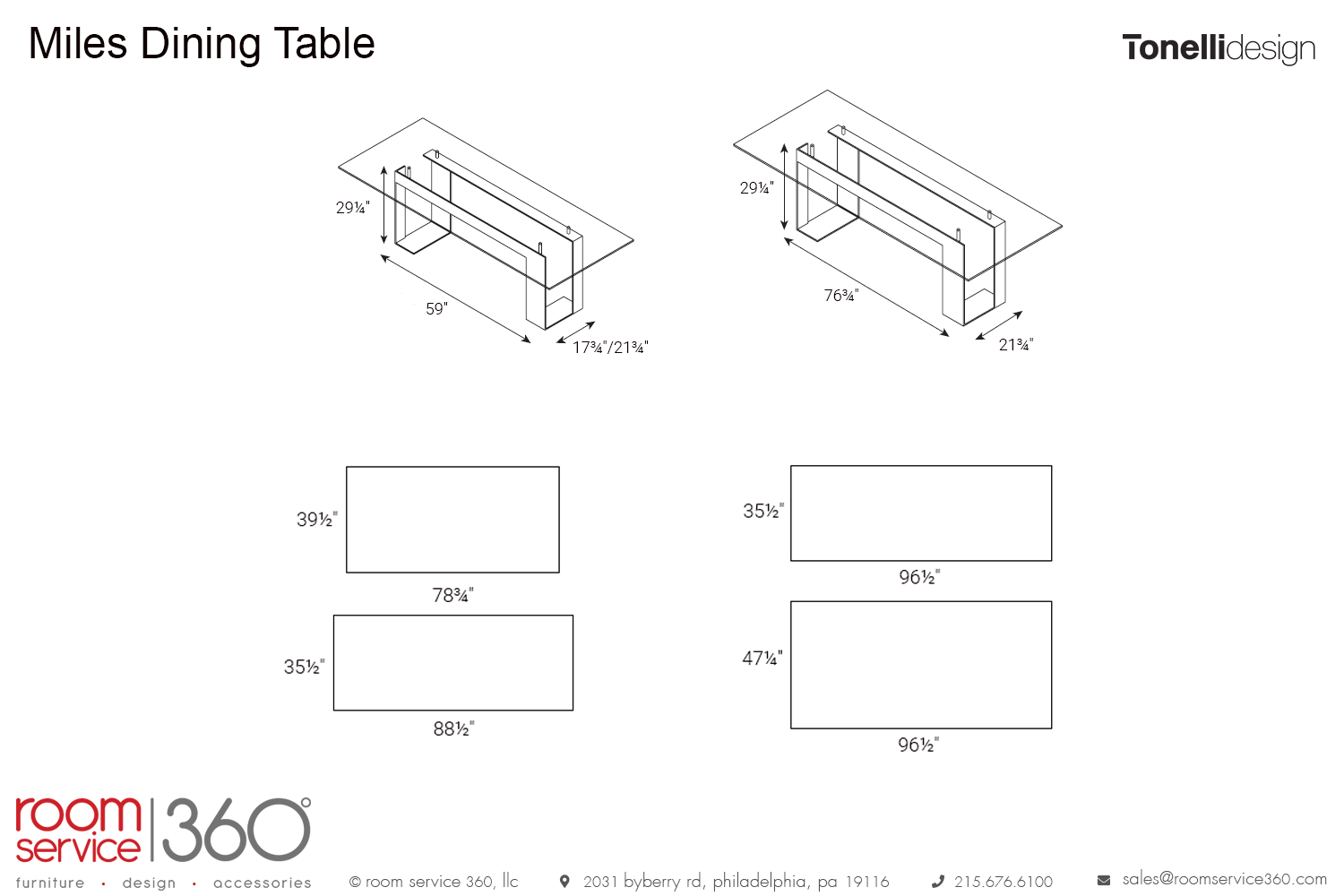 Miles Dining Table

Tonellidesign

29¼"

59"

17¾"/21¾"

29¼"

76¾"

21¾"

39½"

78¾"

35½"

88½"

35½"

96½"

47¼"

96½"

room service 360°

furniture · design · accessories

© room service 360, llc

2031 byberry rd, philadelphia, pa 19116

215.676.6100

sales@roomservice360.com