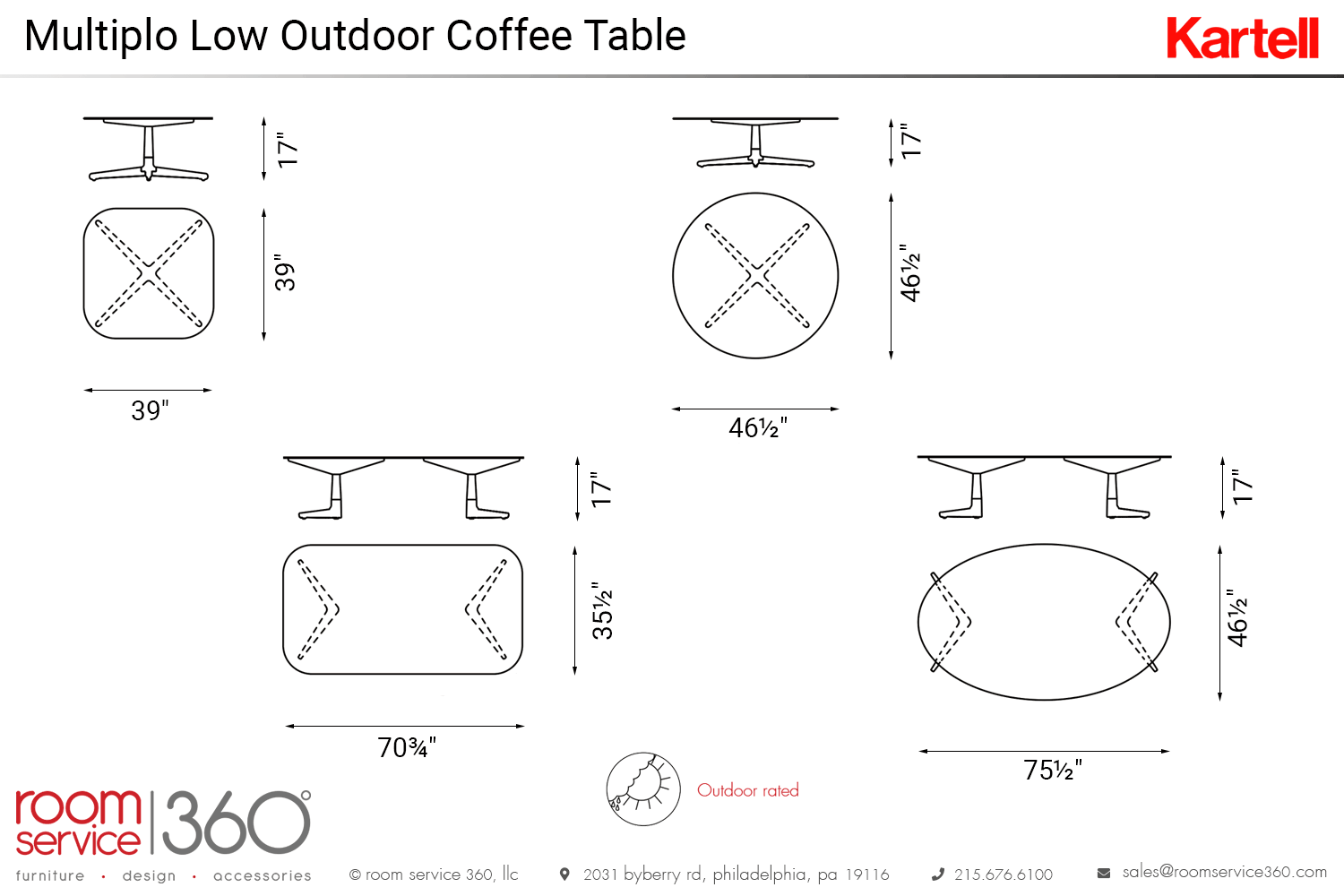 Multiplo Low Outdoor Coffee Table

Kartell

17"

39"

39"

17"

46½"

46½"

17"

35½"

70¾"

17"

46½"

75½"

Outdoor rated

room service 360°

furniture · design · accessories

© room service 360, llc

2031 byberry rd, philadelphia, pa 19116

215.676.6100

sales@roomservice360.com