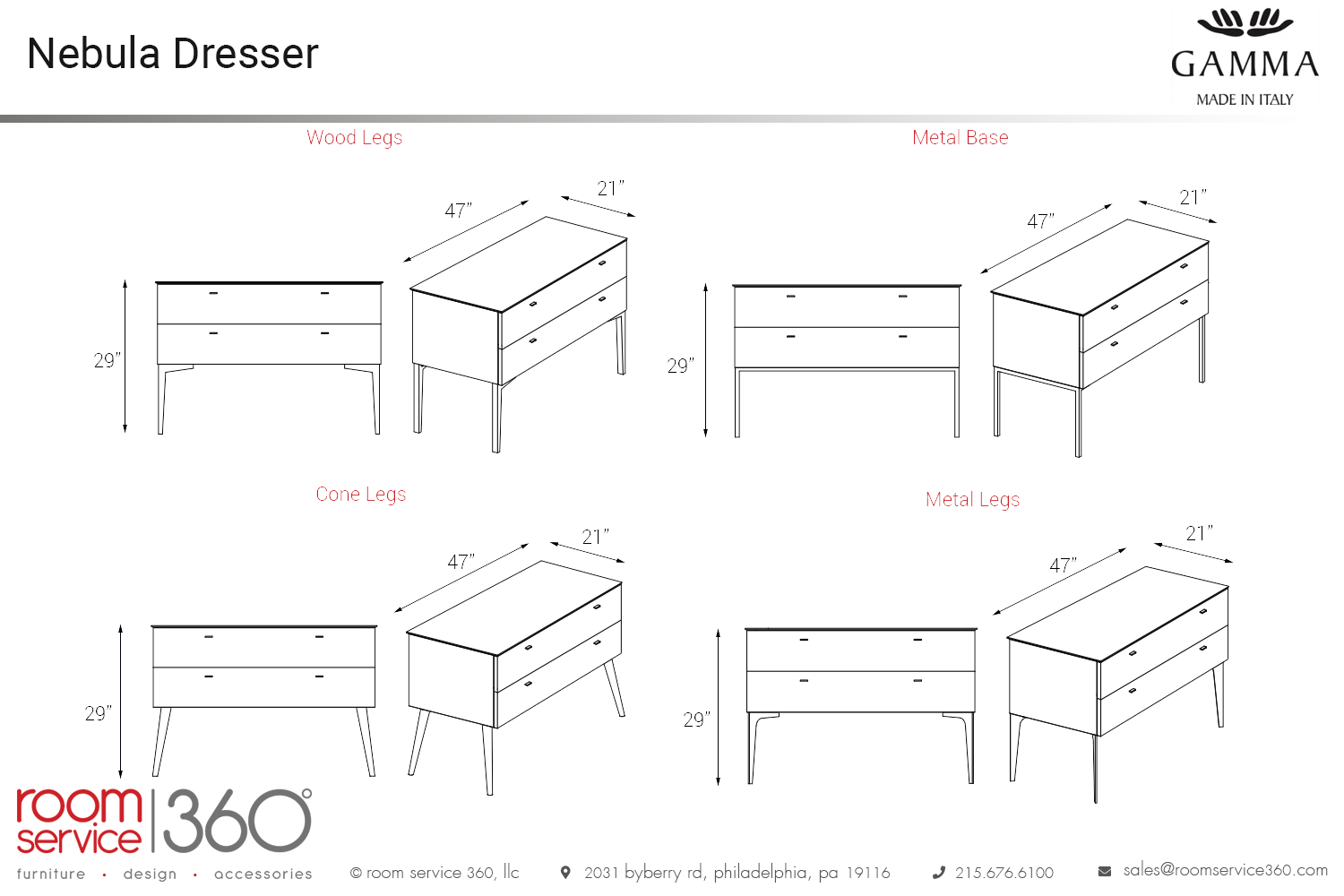 Nebula Dresser

GAMMA
MADE IN ITALY

Wood Legs

47"
21"
29"

Metal Base

47"
21"
29"

Cone Legs

47"
21"
29"

Metal Legs

47"
21"
29"

room service 360°
furniture • design • accessories

© room service 360, llc
2031 byberry rd, philadelphia, pa 19116
215.676.6100
sales@roomservice360.com