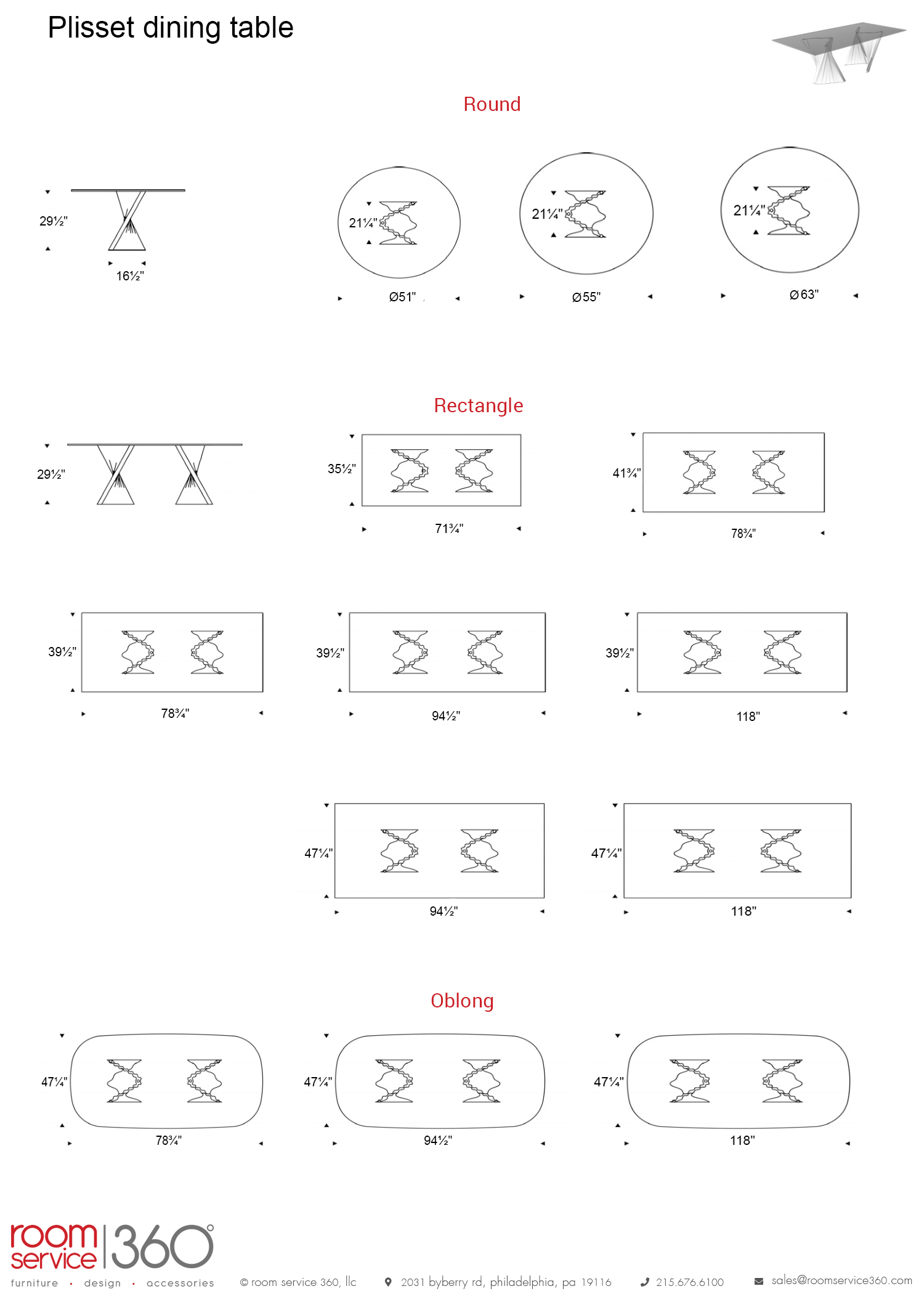 Plisset dining table

Round

29½"

16½"

21¼"

Ø51"

21¼"

Ø55"

21¼"

Ø63"

Rectangle

29½"

35½"

71¾"

41¾"

78¾"

39½"

78¾"

39½"

94½"

39½"

118"

47¼"

94½"

47¼"

118"

Oblong

47¼"

78¾"

47¼"

94½"

47¼"

118"

room service 360°

furniture · design · accessories

© room service 360, llc

2031 byberry rd, philadelphia, pa 19116

215.676.6100

sales@roomservice360.com