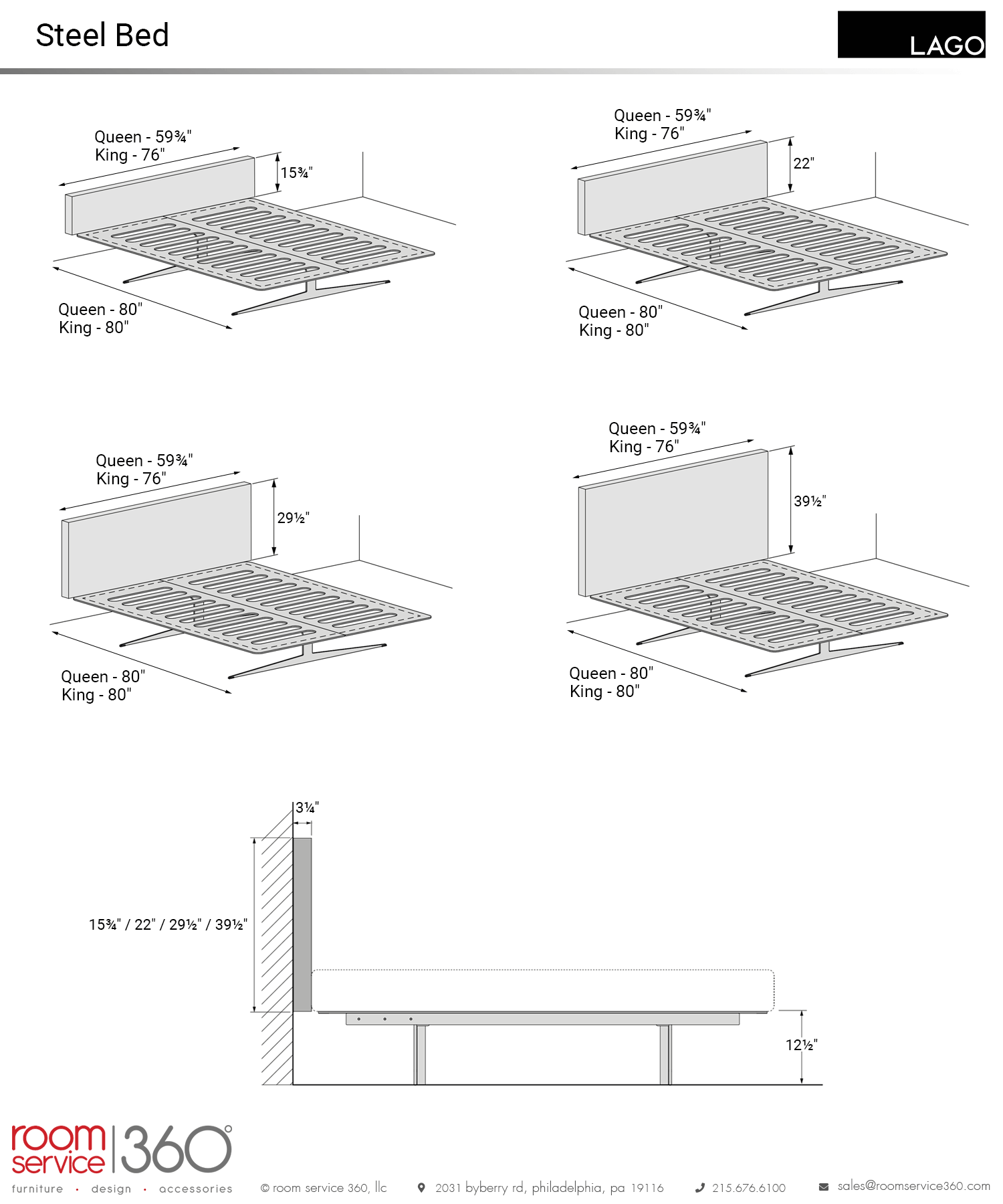 Steel Bed

LAGO

Queen - 59¾"
King - 76"

15¾"

Queen - 80"
King - 80"

Queen - 59¾"
King - 76"

22"

Queen - 80"
King - 80"

Queen - 59¾"
King - 76"

29½"

Queen - 80"
King - 80"

Queen - 59¾"
King - 76"

39½"

Queen - 80"
King - 80"

3¼"

15¾" / 22" / 29½" / 39½"

12½"

room service 360°
furniture · design · accessories

© room service 360, llc

2031 byberry rd, philadelphia, pa 19116

215.676.6100

sales@roomservice360.com