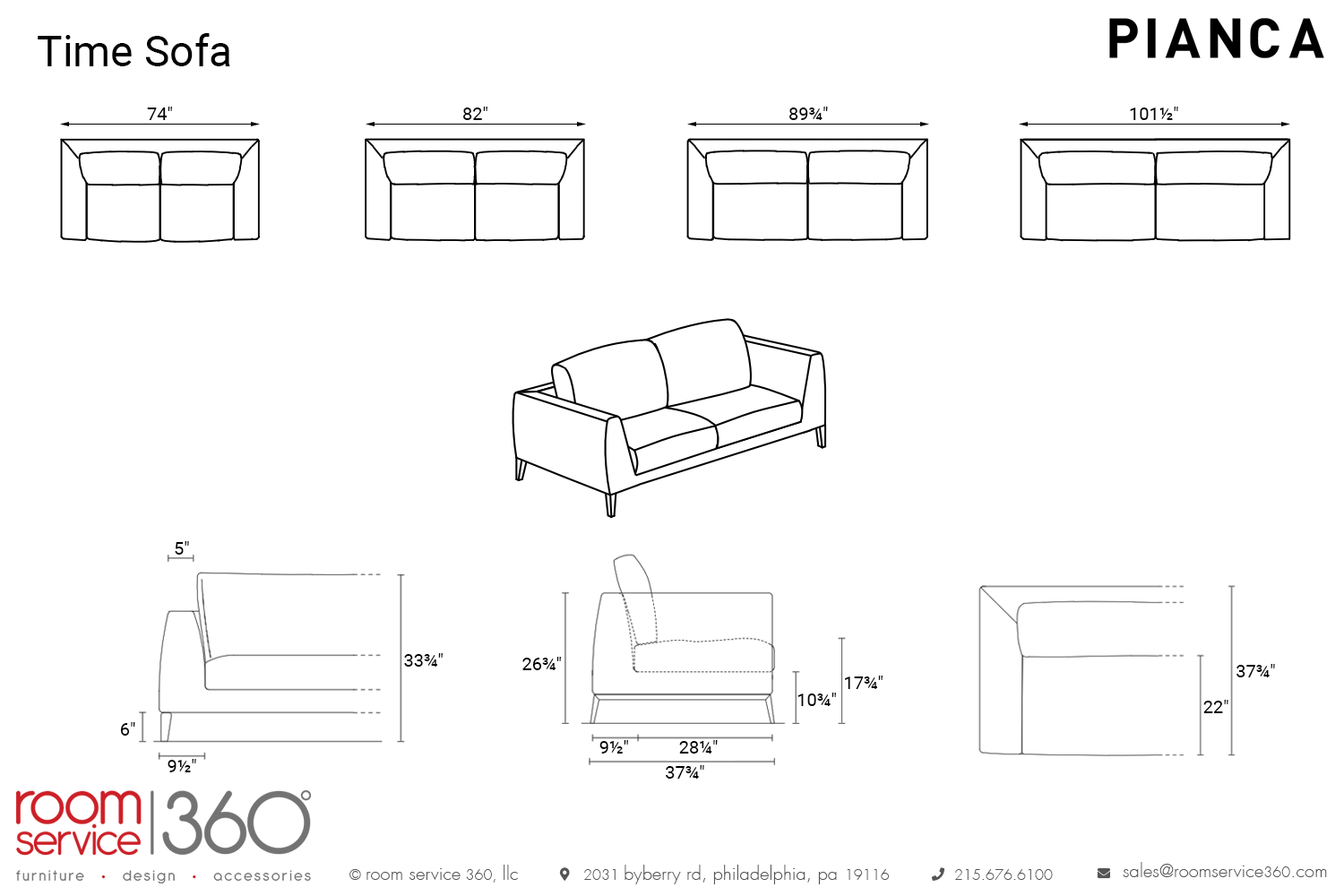 Time Sofa

PIANCA

74"

82"

89¾"

101½"

5"

33¾"

6"

9½"

26¾"

17¾"

10¾"

9½"

28¼"

37¾"

37¾"

22"

room service 360°

furniture · design · accessories

© room service 360, llc

2031 byberry rd, philadelphia, pa 19116

215.676.6100

sales@roomservice360.com