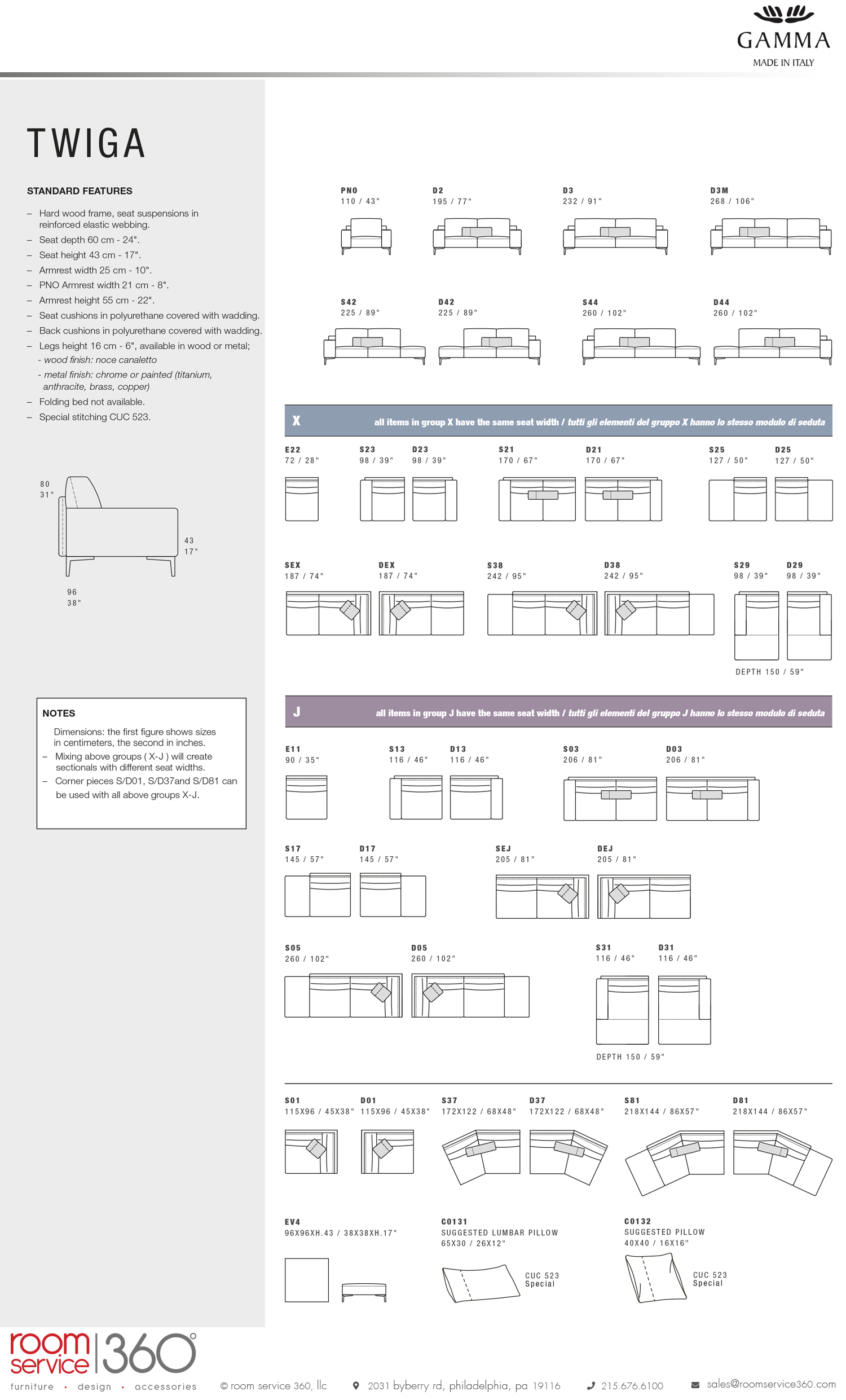 GAMMA
MADE IN ITALY

TWIGA

STANDARD FEATURES

– Hard wood frame, seat suspensions in reinforced elastic webbing.
– Seat depth 60 cm - 24".
– Seat height 43 cm - 17".
– Armrest width 25 cm - 10".
– PNO Armrest width 21 cm - 8".
– Armrest height 55 cm - 22".
– Seat cushions in polyurethane covered with wadding.
– Back cushions in polyurethane covered with wadding.
– Legs height 16 cm - 6", available in wood or metal;
- wood finish: noce canaletto
- metal finish: chrome or painted (titanium, anthracite, brass, copper)
– Folding bed not available.
– Special stitching CUC 523.

80
31"
43
17"
96
38"

NOTES

Dimensions: the first figure shows sizes in centimeters, the second in inches.
– Mixing above groups ( X-J ) will create sectionals with different seat widths.
– Corner pieces S/D01, S/D37and S/D81 can be used with all above groups X-J.

PNO
110 / 43"
D2
195 / 77"
D3
232 / 91"
D3M
268 / 106"

S42
225 / 89"
D42
225 / 89"
S44
260 / 102"
D44
260 / 102"

X all items in group X have the same seat width / tutti gli elementi del gruppo X hanno lo stesso modulo di seduta

E22
72 / 28"
S23
98 / 39"
D23
98 / 39"
S21
170 / 67"
D21
170 / 67"
S25
127 / 50"
D25
127 / 50"

SEX
187 / 74"
DEX
187 / 74"
S38
242 / 95"
D38
242 / 95"
S29
98 / 39"
D29
98 / 39"
DEPTH 150 / 59"

J all items in group J have the same seat width / tutti gli elementi del gruppo J hanno lo stesso modulo di seduta

E11
90 / 35"
S13
116 / 46"
D13
116 / 46"
S03
206 / 81"
D03
206 / 81"

S17
145 / 57"
D17
145 / 57"
SEJ
205 / 81"
DEJ
205 / 81"

S05
260 / 102"
D05
260 / 102"
S31
116 / 46"
D31
116 / 46"
DEPTH 150 / 59"

S01
115X96 / 45X38"
D01
115X96 / 45X38"
S37
172X122 / 68X48"
D37
172X122 / 68X48"
S81
218X144 / 86X57"
D81
218X144 / 86X57"

EV4
96X96XH.43 / 38X38XH.17"
C0131
SUGGESTED LUMBAR PILLOW
65X30 / 26X12"
CUC 523
Special
C0132
SUGGESTED PILLOW
40X40 / 16X16"
CUC 523
Special

room service 360°
furniture • design • accessories
© room service 360, llc
2031 byberry rd, philadelphia, pa 19116
215.676.6100
sales@roomservice360.com